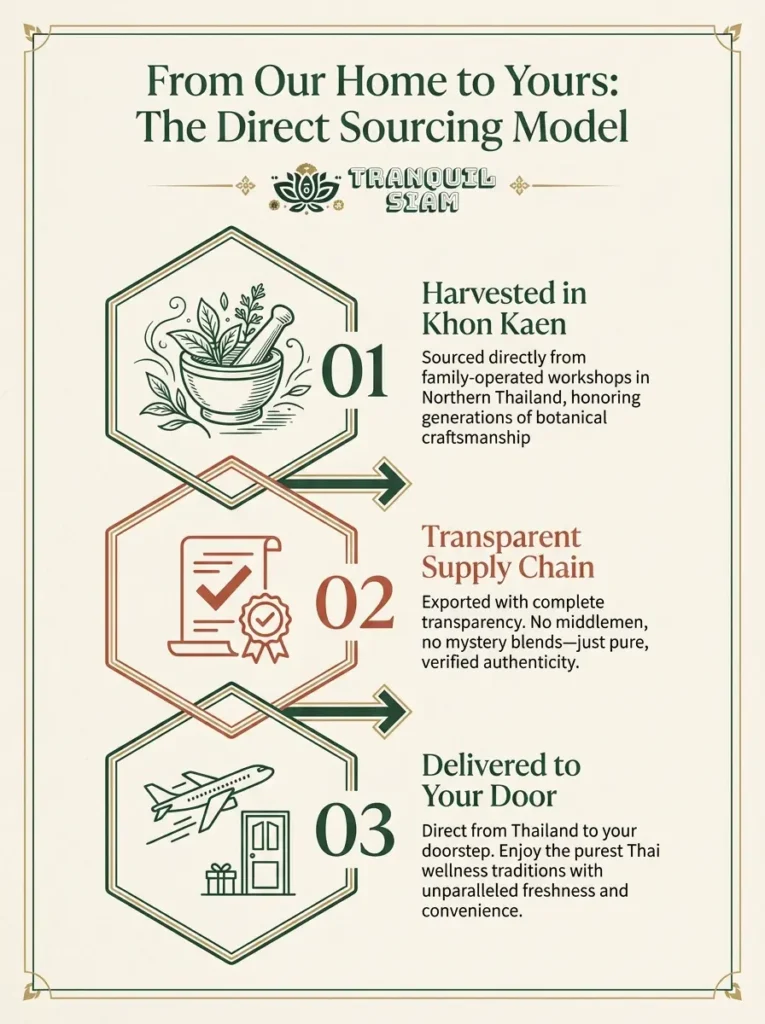 From Our Home to Yours:
The Direct Sourcing Model

TRANQUIL SIAM

01

Harvested in Khon Kaen

Sourced directly from family-operated workshops in Northern Thailand, honoring generations of botanical craftsmanship

02

Transparent Supply Chain

Exported with complete transparency. No middlemen, no mystery blends—just pure, verified authenticity.

03

Delivered to Your Door

Direct from Thailand to your doorstep. Enjoy the purest Thai wellness traditions with unparalleled freshness and convenience.